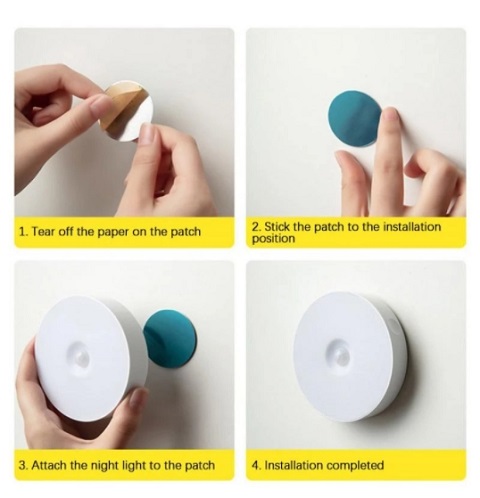 1. Tear off the paper on the patch

2. Stick the patch to the installation position

3. Attach the night light to the patch

4. Installation completed